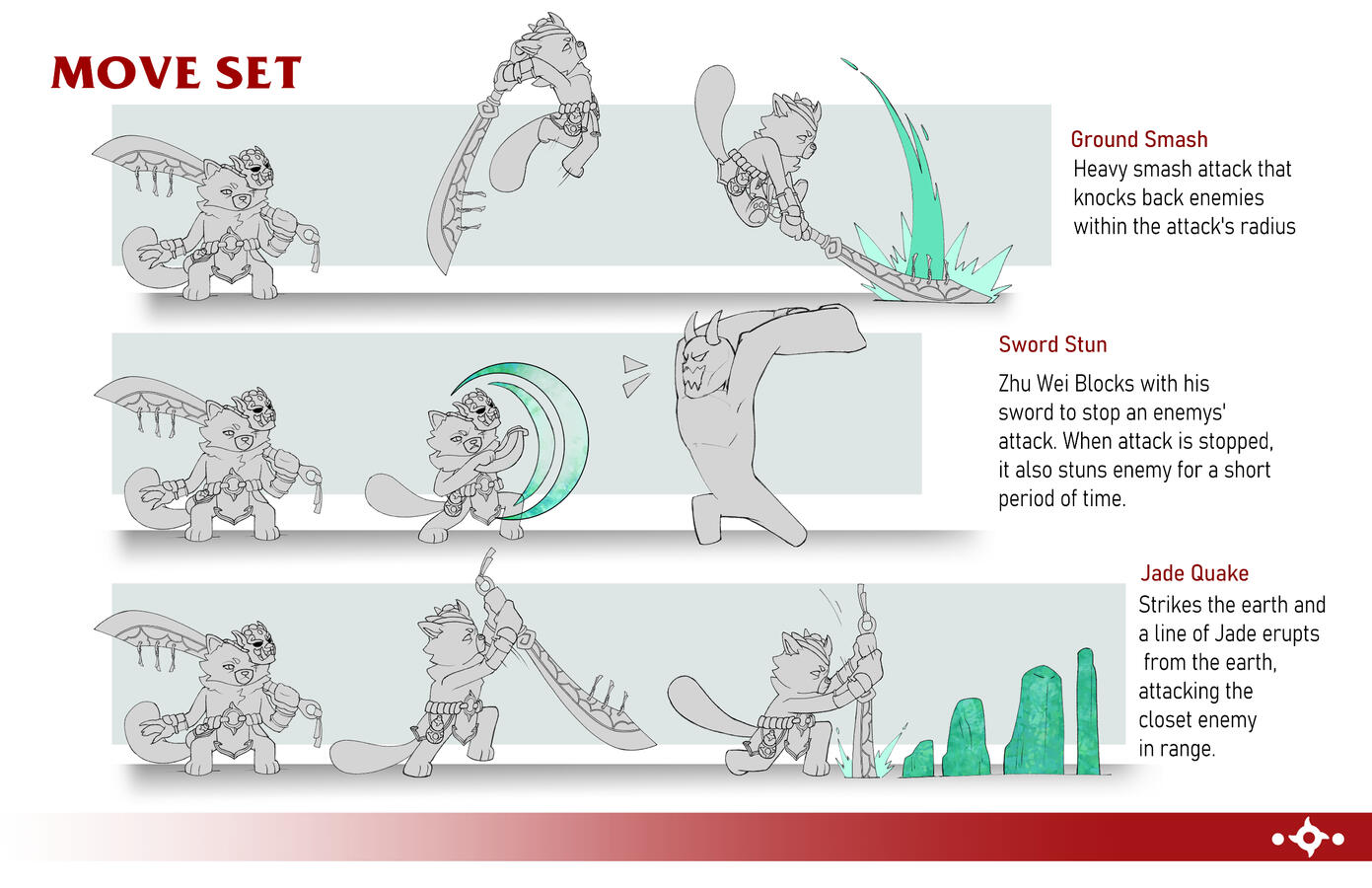 MOVE SET

Ground Smash
Heavy smash attack that knocks back enemies within the attack's radius

Sword Stun
Zhu Wei Blocks with his sword to stop an enemys' attack. When attack is stopped, it also stuns enemy for a short period of time.

Jade Quake
Strikes the earth and a line of Jade erupts from the earth, attacking the closet enemy in range.